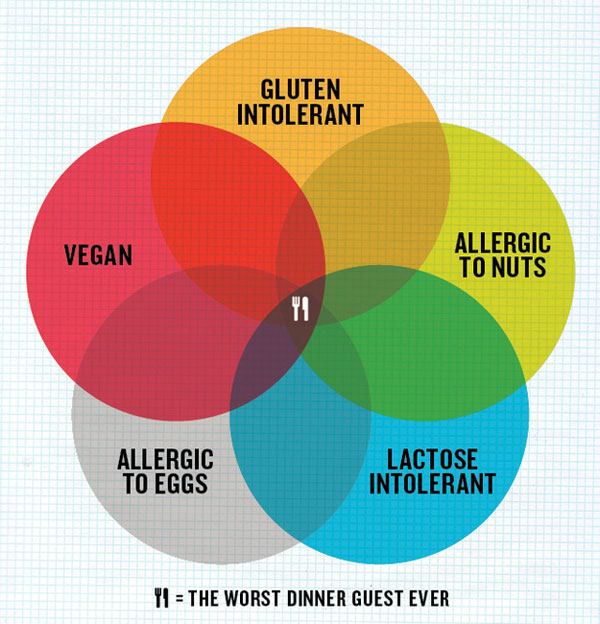 GLUTEN INTOLERANT

VEGAN

ALLERGIC TO NUTS

ALLERGIC TO EGGS

LACTOSE INTOLERANT

= THE WORST DINNER GUEST EVER