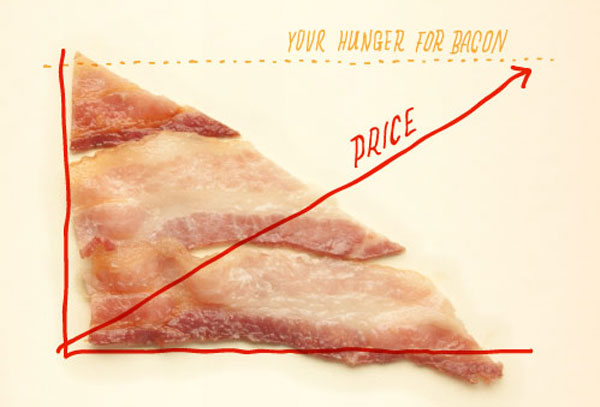 YOUR HUNGER FOR BACON

PRICE